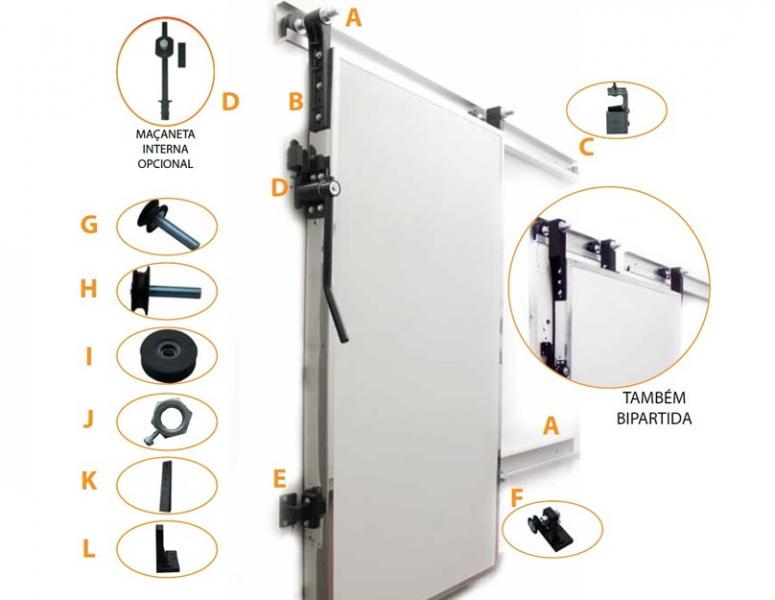 A

D

MAÇANETA INTERNA OPCIONAL

B

C

D

G

H

I

J

K

L

TAMBÉM BIPARTIDA

A

E

F